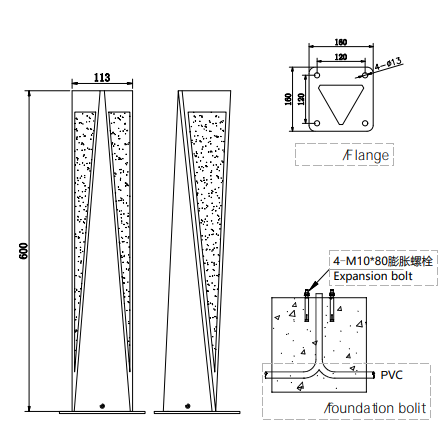 113

600

160

120

4-ø13

160

120

/Flange

4-M10*80膨胀螺栓
Expansion bolt

PVC

/foundation bolit